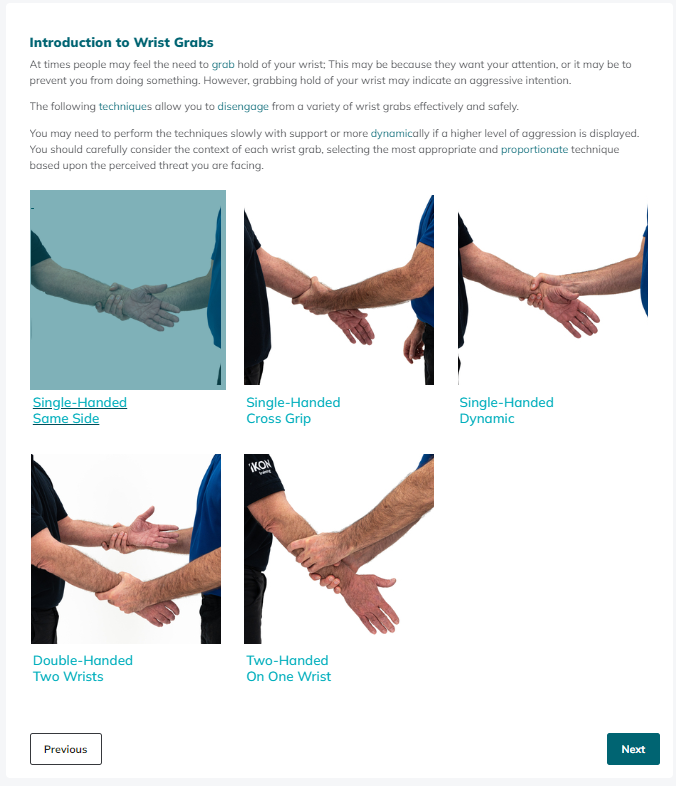 Introduction to Wrist Grabs

At times people may feel the need to grab hold of your wrist; This may be because they want your attention, or it may be to prevent you from doing something. However, grabbing hold of your wrist may indicate an aggressive intention.

The following techniques allow you to disengage from a variety of wrist grabs effectively and safely.

You may need to perform the techniques slowly with support or more dynamically if a higher level of aggression is displayed. You should carefully consider the context of each wrist grab, selecting the most appropriate and proportionate technique based upon the perceived threat you are facing.

Single-Handed
Same Side

Single-Handed
Cross Grip

Single-Handed
Dynamic

iKON training

Double-Handed
Two Wrists

Two-Handed
On One Wrist

Previous

Next